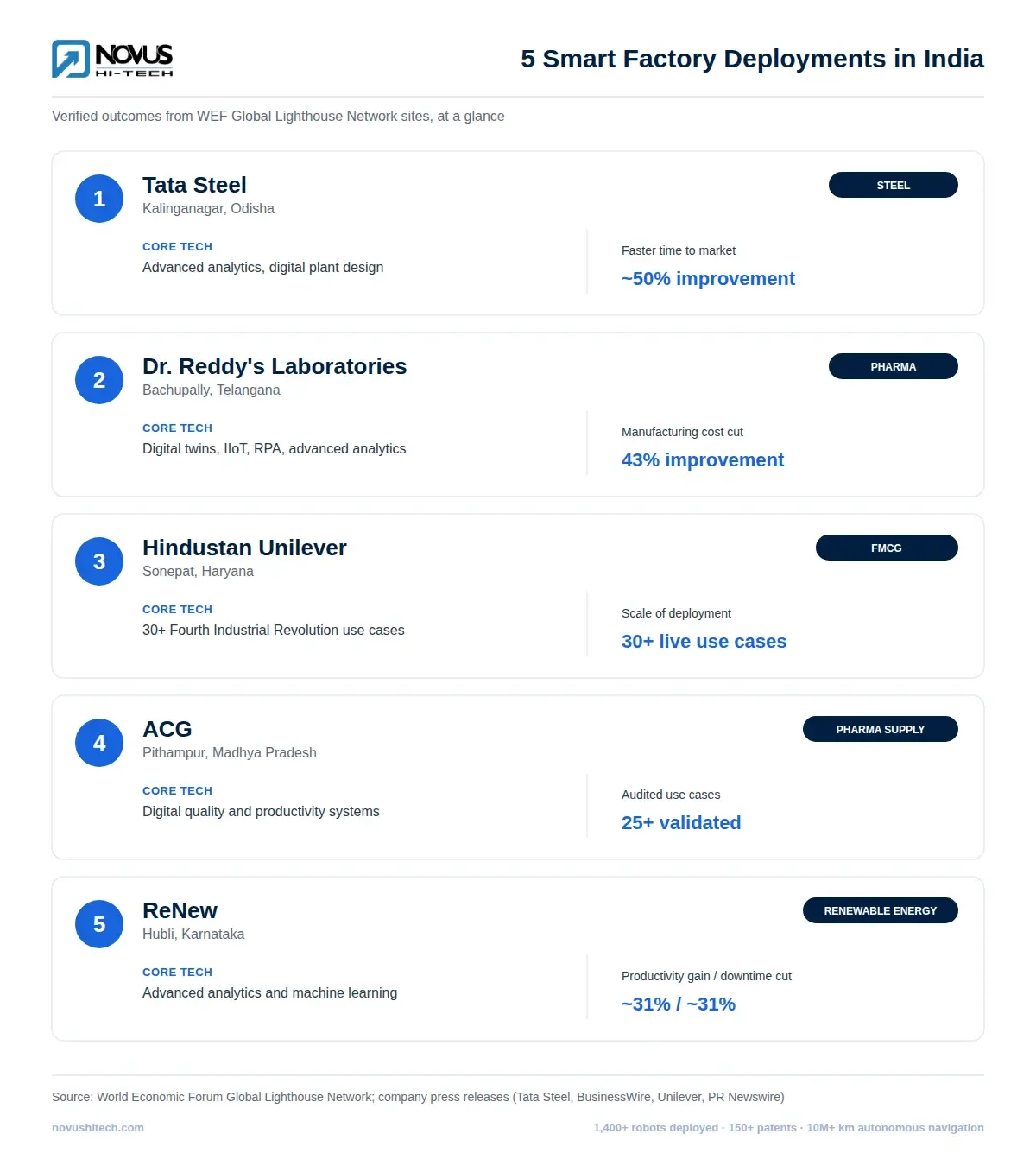 NOVUS
HI-TECH

5 Smart Factory Deployments in India

Verified outcomes from WEF Global Lighthouse Network sites, at a glance

1
Tata Steel
Kalinganagar, Odisha

STEEL

CORE TECH
Advanced analytics, digital plant design

Faster time to market
~50% improvement

2
Dr. Reddy's Laboratories
Bachupally, Telangana

PHARMA

CORE TECH
Digital twins, IIoT, RPA, advanced analytics

Manufacturing cost cut
43% improvement

3
Hindustan Unilever
Sonepat, Haryana

FMCG

CORE TECH
30+ Fourth Industrial Revolution use cases

Scale of deployment
30+ live use cases

4
ACG
Pithampur, Madhya Pradesh

PHARMA SUPPLY

CORE TECH
Digital quality and productivity systems

Audited use cases
25+ validated

5
ReNew
Hubli, Karnataka

RENEWABLE ENERGY

CORE TECH
Advanced analytics and machine learning

Productivity gain / downtime cut
~31% / ~31%

Source: World Economic Forum Global Lighthouse Network; company press releases (Tata Steel, BusinessWire, Unilever, PR Newswire)

novushitech.com

1,400+ robots deployed · 150+ patents · 10M+ km autonomous navigation